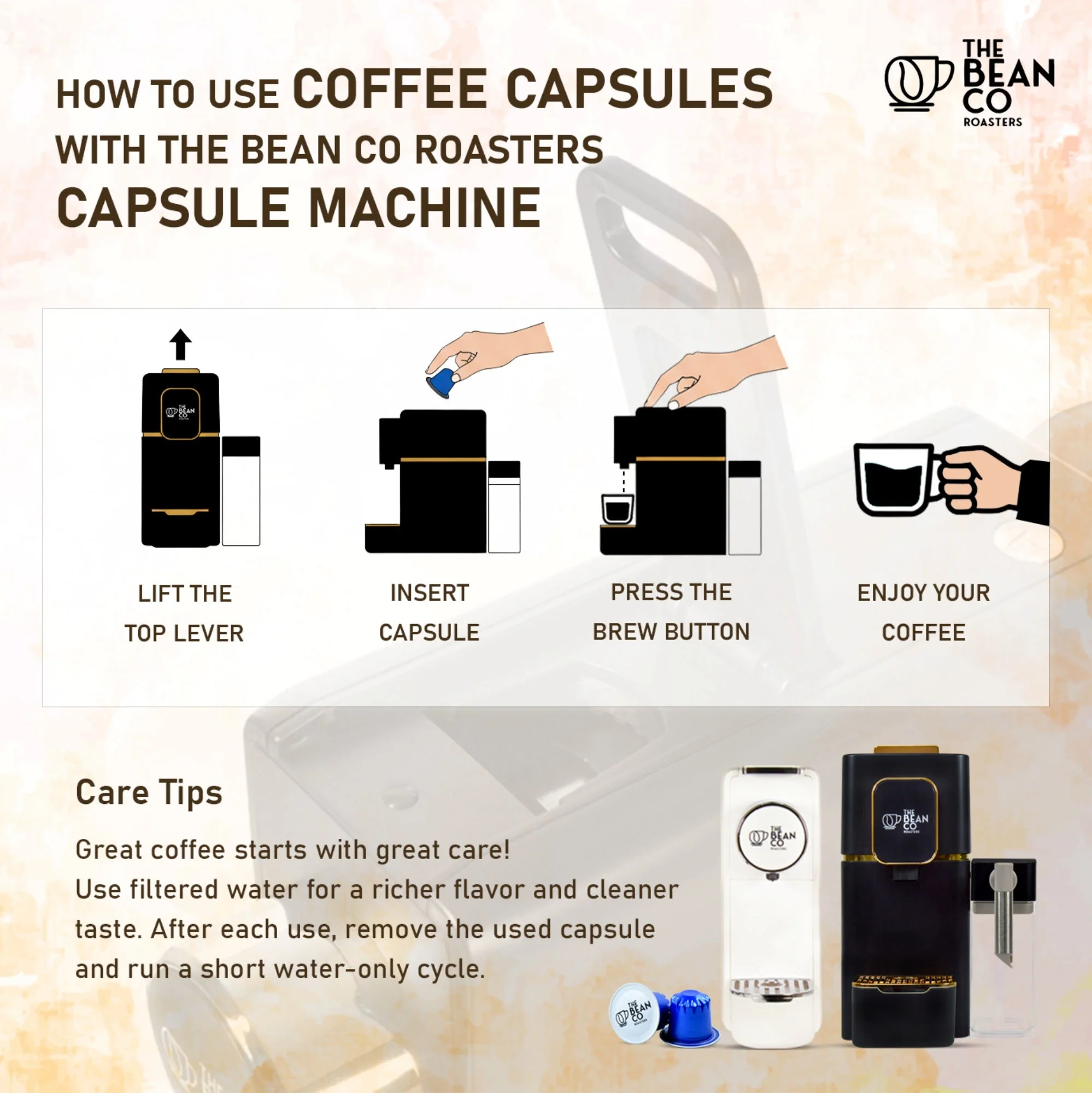 HOW TO USE COFFEE CAPSULES WITH THE BEAN CO ROASTERS CAPSULE MACHINE

THE BEAN CO ROASTERS

THE BEAN CO ROASTERS

LIFT THE TOP LEVER

INSERT CAPSULE

PRESS THE BREW BUTTON

ENJOY YOUR COFFEE

Care Tips

Great coffee starts with great care!
Use filtered water for a richer flavor and cleaner taste. After each use, remove the used capsule and run a short water-only cycle.

THE BEAN CO ROASTERS

THE BEAN CO ROASTERS

THE BEAN CO ROASTERS