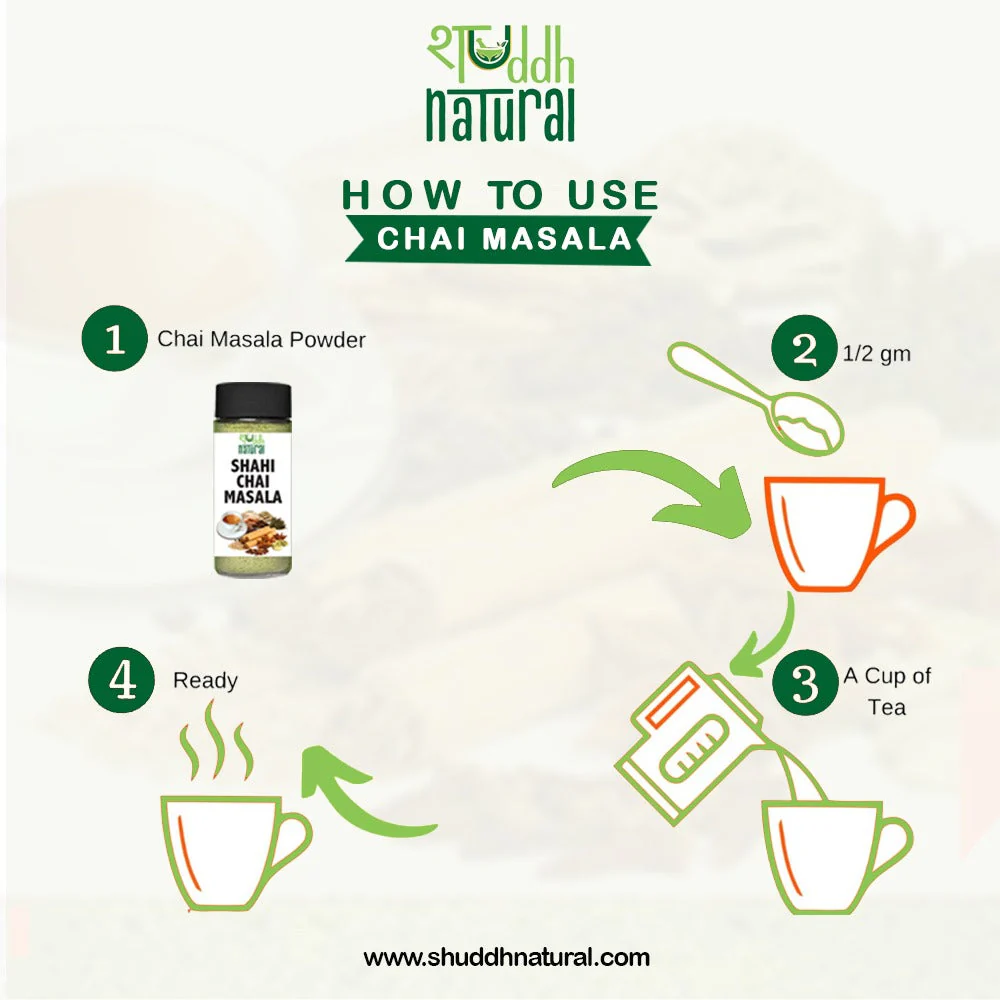 शUddh natural

HOW TO USE
CHAI MASALA

1 Chai Masala Powder

शUddh natural
SHAHI CHAI MASALA

2 1/2 gm

3 A Cup of Tea

4 Ready

www.shuddhnatural.com